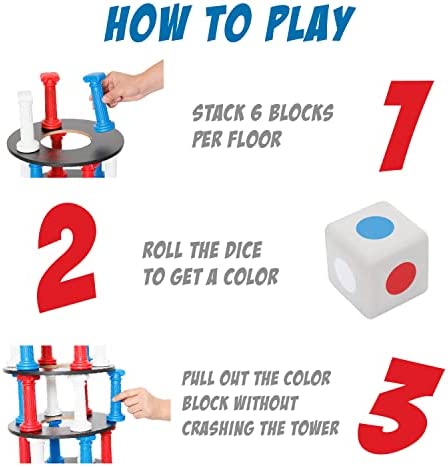 HOW TO PLAY

STACK 6 BLOCKS PER FLOOR

1

2

ROLL THE DICE TO GET A COLOR

PULL OUT THE COLOR BLOCK WITHOUT CRASHING THE TOWER

3