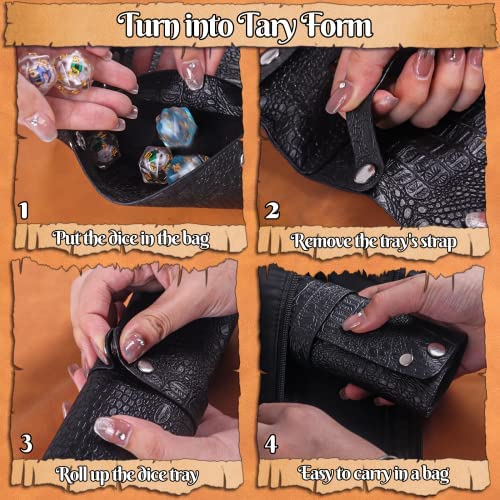 Turn into Tary Form

1
Put the dice in the bag

2
Remove the tray's strap

3
Roll up the dice tray

4
Easy to carry in a bag