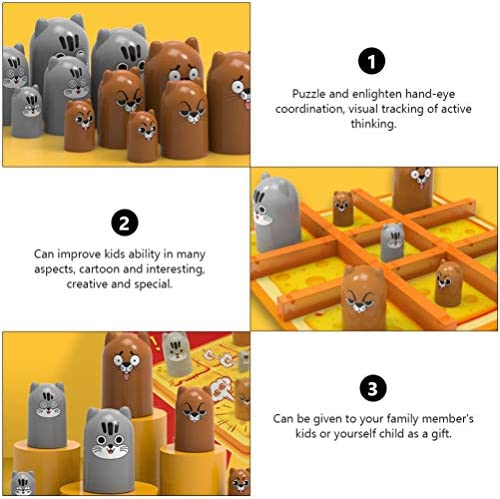 1

Puzzle and enlighten hand-eye coordination, visual tracking of active thinking.

2

Can improve kids ability in many aspects, cartoon and interesting, creative and special.

3

Can be given to your family member's kids or yourself child as a gift.