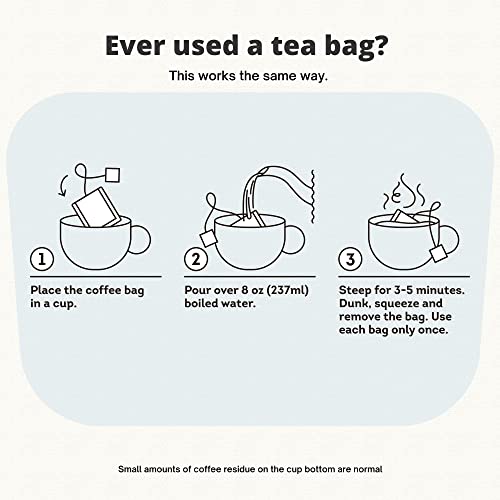 Ever used a tea bag?

This works the same way.

1

Place the coffee bag in a cup.

2

Pour over 8 oz (237ml) boiled water.

3

Steep for 3-5 minutes. Dunk, squeeze and remove the bag. Use each bag only once.

Small amounts of coffee residue on the cup bottom are normal