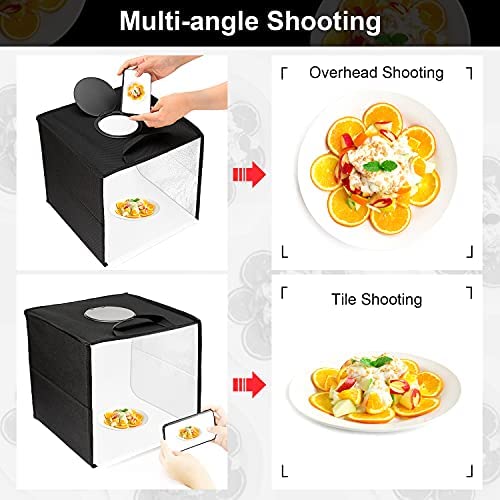 Multi-angle Shooting

Overhead Shooting

Tile Shooting