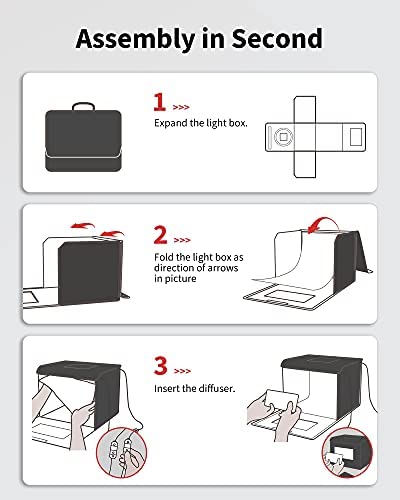 Assembly in Second

1 >>>
Expand the light box.

2 >>>
Fold the light box as direction of arrows in picture

3 >>>
Insert the diffuser.