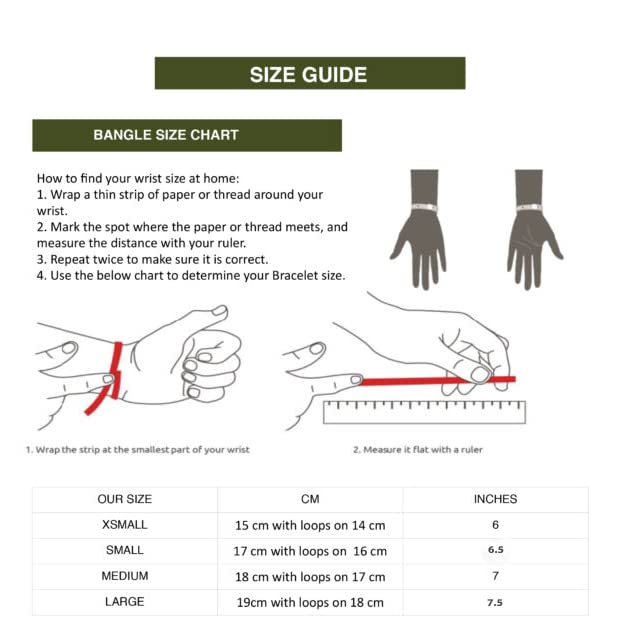 SIZE GUIDE

BANGLE SIZE CHART

How to find your wrist size at home:
1. Wrap a thin strip of paper or thread around your wrist.
2. Mark the spot where the paper or thread meets, and measure the distance with your ruler.
3. Repeat twice to make sure it is correct.
4. Use the below chart to determine your Bracelet size.

1. Wrap the strip at the smallest part of your wrist

2. Measure it flat with a ruler

| OUR SIZE | CM | INCHES |
|---|---|---|
| XSMALL | 15 cm with loops on 14 cm | 6 |
| SMALL | 17 cm with loops on 16 cm | 6.5 |
| MEDIUM | 18 cm with loops on 17 cm | 7 |
| LARGE | 19cm with loops on 18 cm | 7.5 |