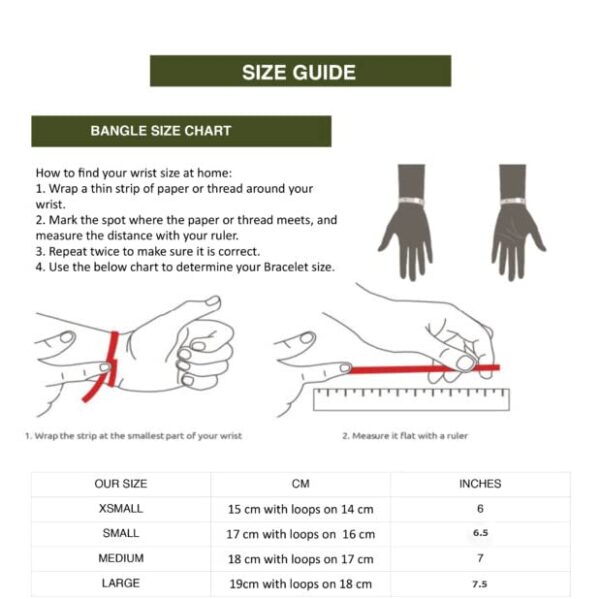 SIZE GUIDE

BANGLE SIZE CHART

How to find your wrist size at home:
1. Wrap a thin strip of paper or thread around your wrist.
2. Mark the spot where the paper or thread meets, and measure the distance with your ruler.
3. Repeat twice to make sure it is correct.
4. Use the below chart to determine your Bracelet size.

1. Wrap the strip at the smallest part of your wrist

2. Measure it flat with a ruler

| OUR SIZE | CM | INCHES |
|---|---|---|
| XSMALL | 15 cm with loops on 14 cm | 6 |
| SMALL | 17 cm with loops on 16 cm | 6.5 |
| MEDIUM | 18 cm with loops on 17 cm | 7 |
| LARGE | 19cm with loops on 18 cm | 7.5 |