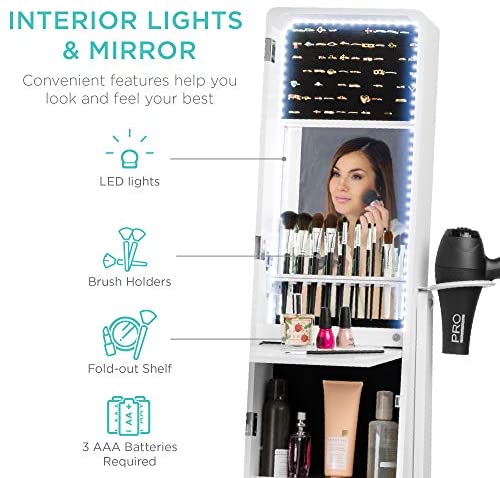 INTERIOR LIGHTS & MIRROR

Convenient features help you look and feel your best

LED lights

Brush Holders

Fold-out Shelf

AA

3 AAA Batteries Required

PRO