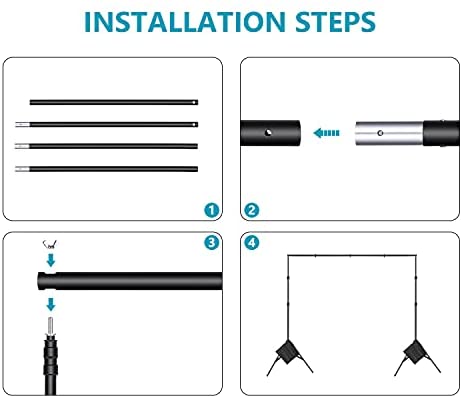 INSTALLATION STEPS

1

2

3

4